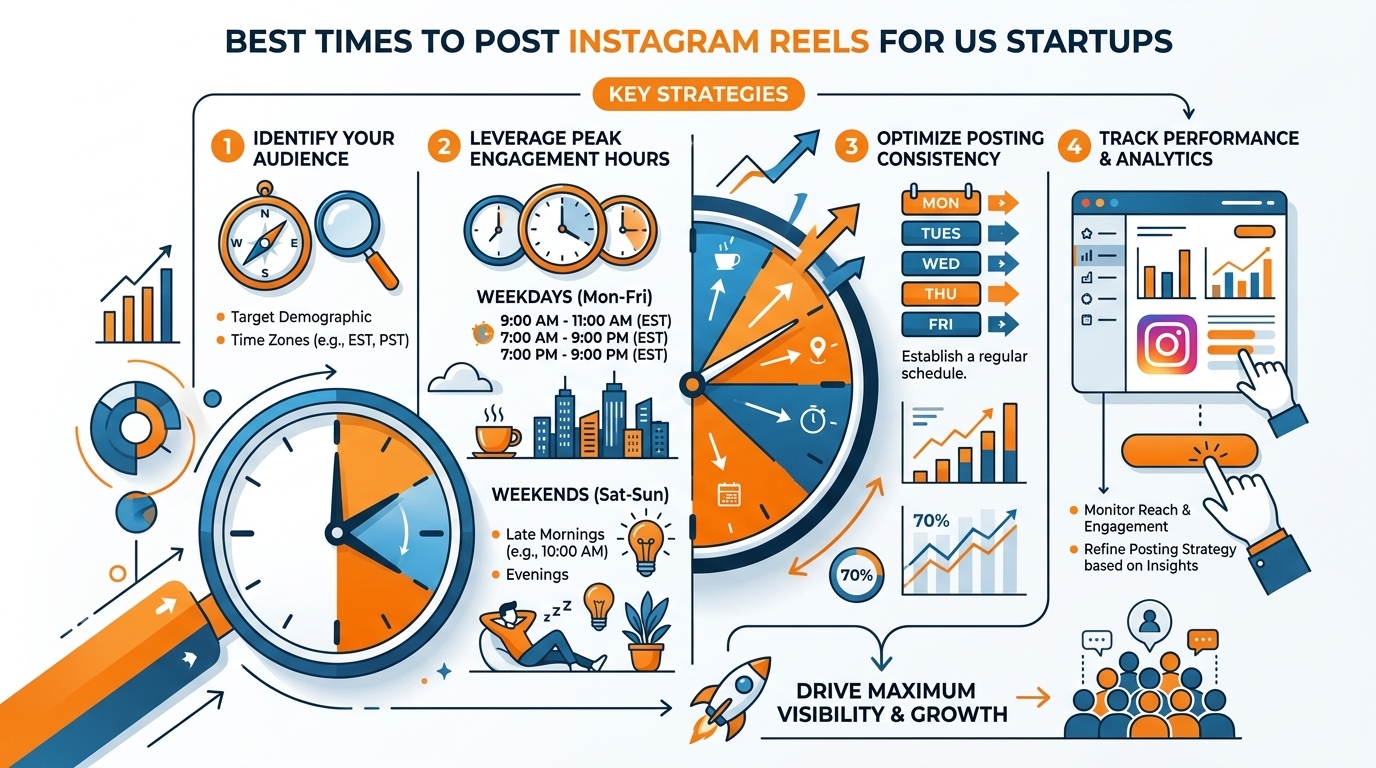 BEST TIMES TO POST INSTAGRAM REELS FOR US STARTUPS

KEY STRATEGIES

1 IDENTIFY YOUR AUDIENCE

N
W
E
S

Target Demographic
Time Zones (e.g., EST, PST)

2 LEVERAGE PEAK ENGAGEMENT HOURS

WEEKDAYS (Mon-Fri)
9:00 AM - 11:00 AM (EST)
7:00 AM - 9:00 PM (EST)
7:00 PM - 9:00 PM (EST)

WEEKENDS (Sat-Sun)
Late Mornings (e.g., 10:00 AM)
Evenings

Z Z Z

3 OPTIMIZE POSTING CONSISTENCY

MON
TUES
WED
THU
FRI

Establish a regular schedule.

70%

70%

4 TRACK PERFORMANCE & ANALYTICS

Monitor Reach & Engagement
Refine Posting Strategy based on Insights

DRIVE MAXIMUM VISIBILITY & GROWTH